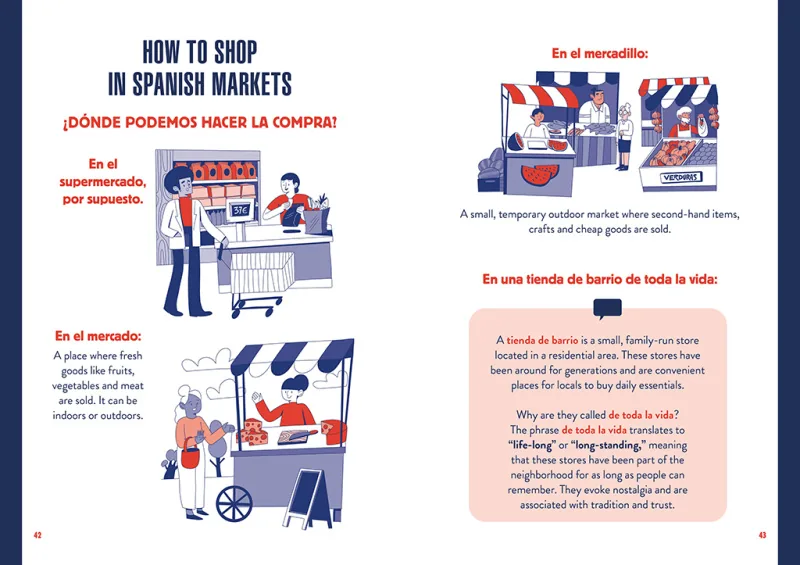 HOW TO SHOP IN SPANISH MARKETS

¿DÓNDE PODEMOS HACER LA COMPRA?

En el supermercado, por supuesto.

37€

En el mercado:

A place where fresh goods like fruits, vegetables and meat are sold. It can be indoors or outdoors.

42

En el mercadillo:

VERDURAS

A small, temporary outdoor market where second-hand items, crafts and cheap goods are sold.

En una tienda de barrio de toda la vida:

A tienda de barrio is a small, family-run store located in a residential area. These stores have been around for generations and are convenient places for locals to buy daily essentials.

Why are they called de toda la vida? The phrase de toda la vida translates to "life-long" or "long-standing," meaning that these stores have been part of the neighborhood for as long as people can remember. They evoke nostalgia and are associated with tradition and trust.

43